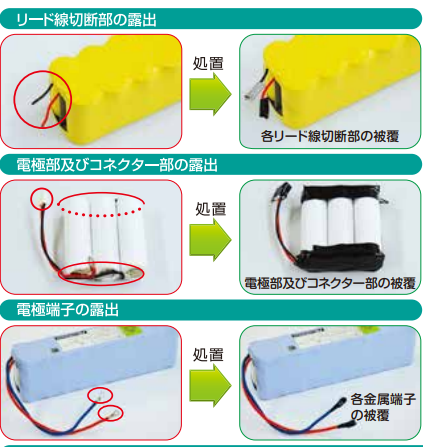 リード線切断部の露出

処置

各リード線切断部の被覆

電極部及びコネクター部の露出

処置

電極部及びコネクター部の被覆

電極端子の露出

処置

各金属端子の被覆